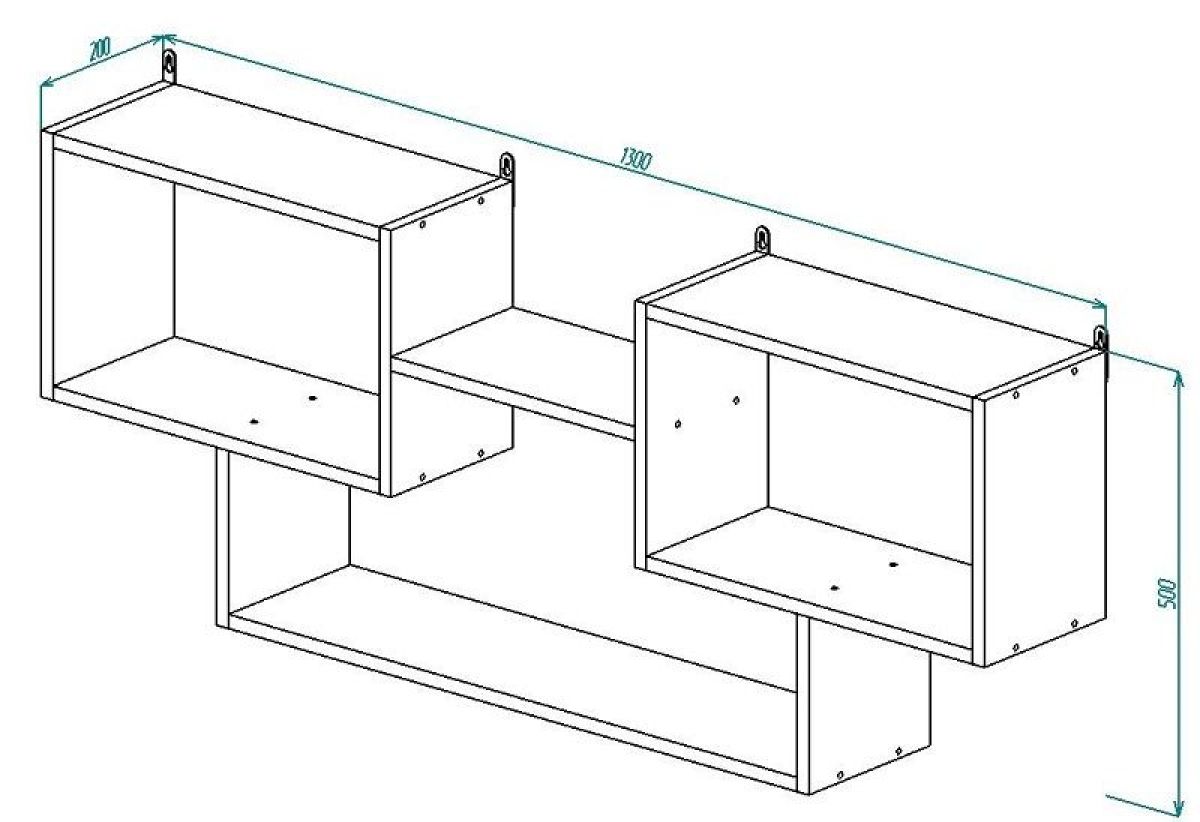 200

1300

500